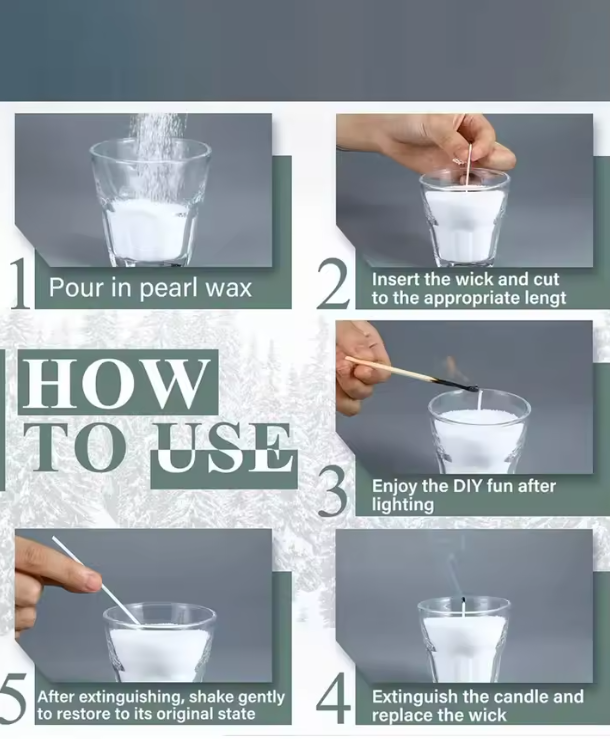 1 Pour in pearl wax

2 Insert the wick and cut to the appropriate lengt

HOW TO USE

3 Enjoy the DIY fun after lighting

5 After extinguishing, shake gently to restore to its original state

4 Extinguish the candle and replace the wick